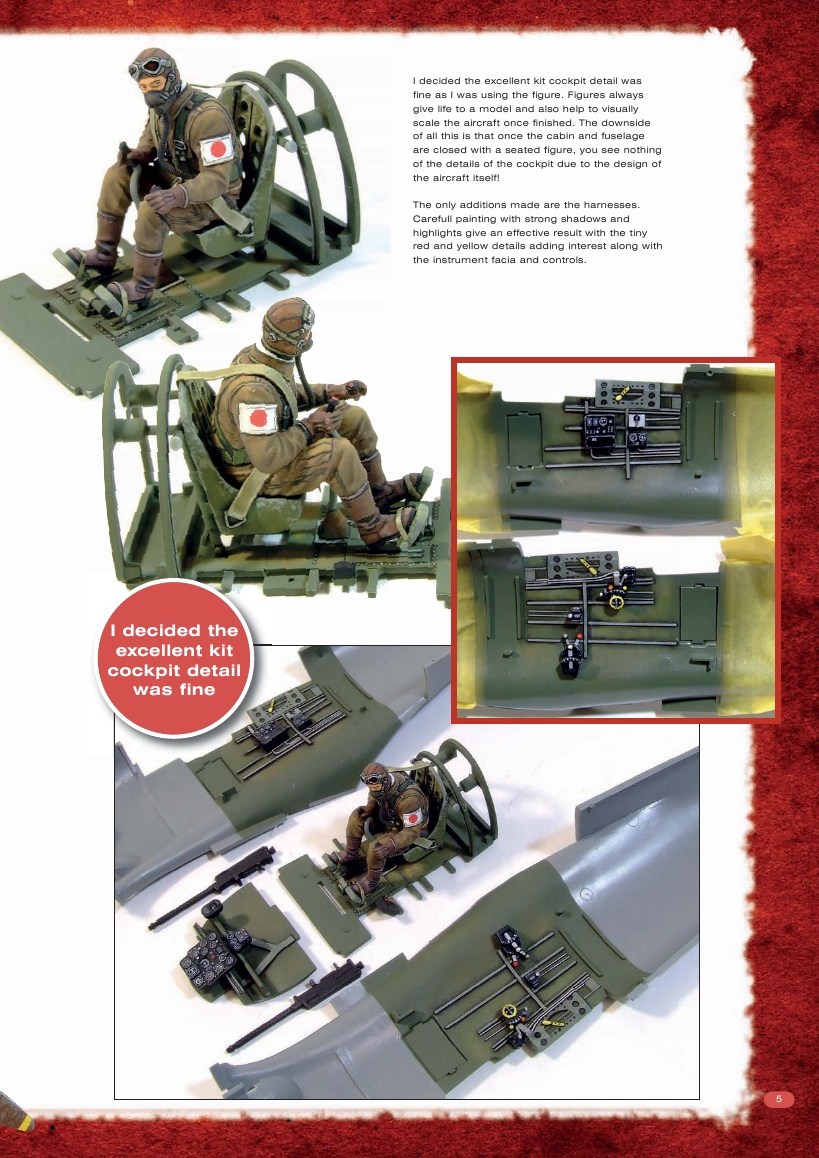 I decided the excellent kit cockpit detail was fine as I was using the figure. Figures always give life to a model and also help to visually scale the aircraft once finished. The downside of all this is that once the cabin and fuselage are closed with a seated figure, you see nothing of the details of the cockpit due to the design of the aircraft itself!

The only additions made are the harnesses. Carefull painting with strong shadows and highlights give an effective result with the tiny red and yellow details adding interest along with the instrument facia and controls.

I decided the excellent kit cockpit detail was fine

5